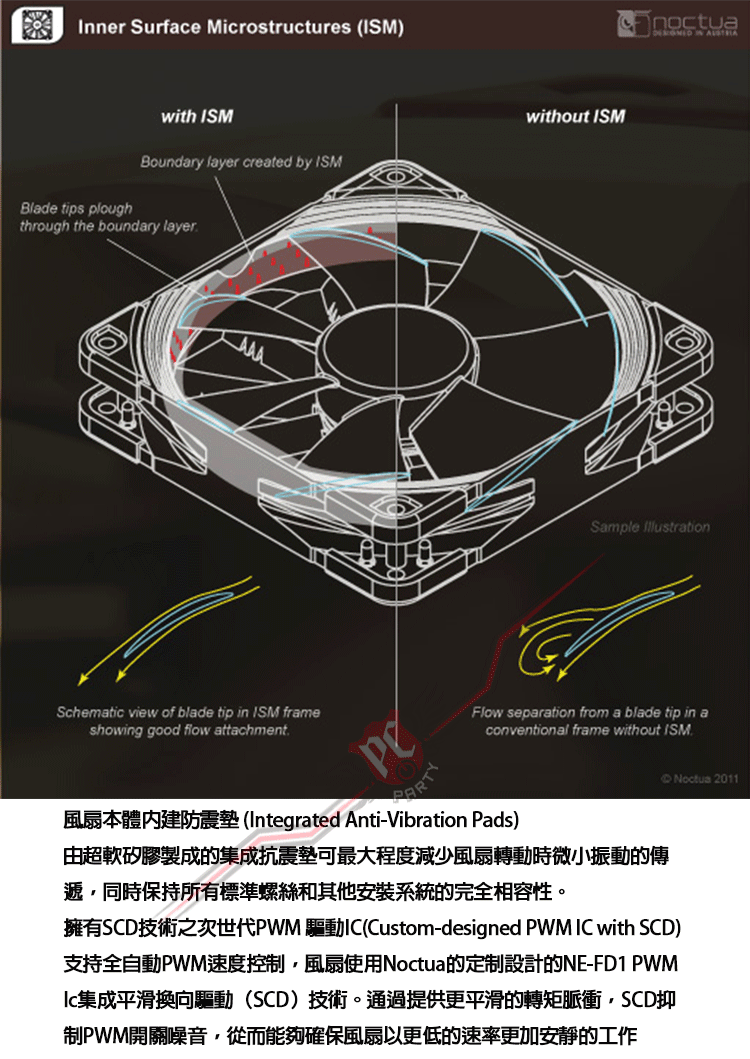 Inner Surface Microstructures (ISM)

noctua
DESIGNED IN AUSTRIA

with ISM

without ISM

Boundary layer created by ISM

Blade tips plough through the boundary layer.

Sample Illustration

Schematic view of blade tip in ISM frame showing good flow attachment.

Flow separation from a blade tip in a conventional frame without ISM.

© Noctua 2011

PC PARTY

風扇本體內建防震墊 (Integrated Anti-Vibration Pads)

由超軟矽膠製成的集成抗震墊可最大程度減少風扇轉動時微小振動的傳遞，同時保持所有標準螺絲和其他安裝系統的完全相容性。

擁有SCD技術之次世代PWM 驅動IC(Custom-designed PWM IC with SCD)

支持全自動PWM速度控制，風扇使用Noctua的定制設計的NE-FD1 PWM Ic集成平滑換向驅動（SCD）技術。通過提供更平滑的轉矩脈衝，SCD抑制PWM開關噪音，從而能夠確保風扇以更低的速率更加安靜的工作