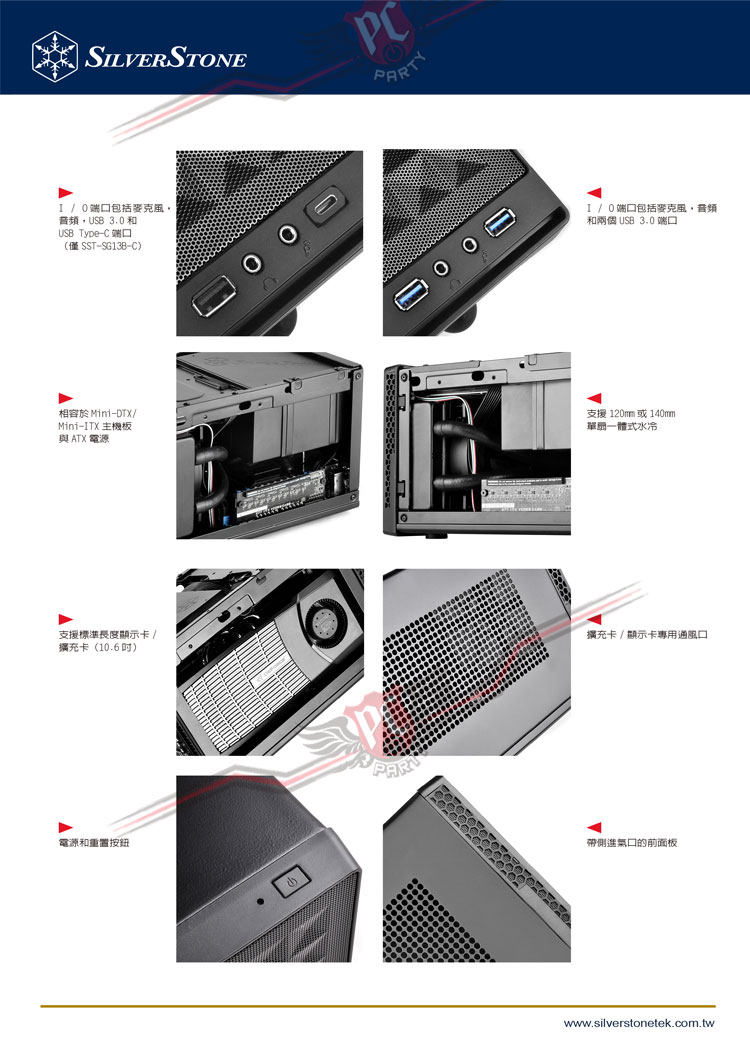 SILVERSTONE

PC PARTY

I / O 端口包括麥克風，音頻，USB 3.0 和 USB Type-C 端口（僅 SST-SG13B-C）

I / O 端口包括麥克風，音頻和兩個 USB 3.0 端口

相容於 Mini-DTX/ Mini-ITX 主機板與 ATX 電源

支援 120mm 或 140mm 單扇一體式水冷

支援標準長度顯示卡 / 擴充卡（10.6 吋）

擴充卡 / 顯示卡專用通風口

PC PARTY

電源和重置按鈕

帶側進氣口的前面板

www.silverstonetek.com.tw